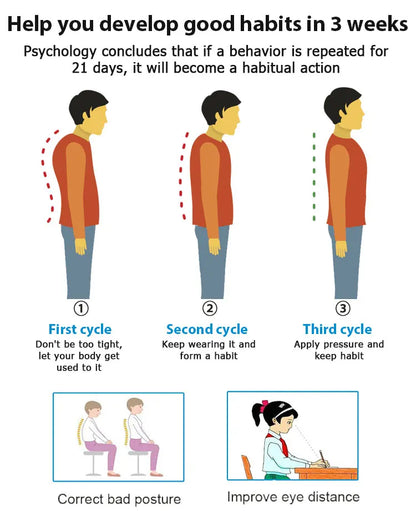 Help you develop good habits in 3 weeks

Psychology concludes that if a behavior is repeated for 21 days, it will become a habitual action

①

First cycle

Don't be too tight, let your body get used to it

②

Second cycle

Keep wearing it and form a habit

③

Third cycle

Apply pressure and keep habit

Correct bad posture

Improve eye distance