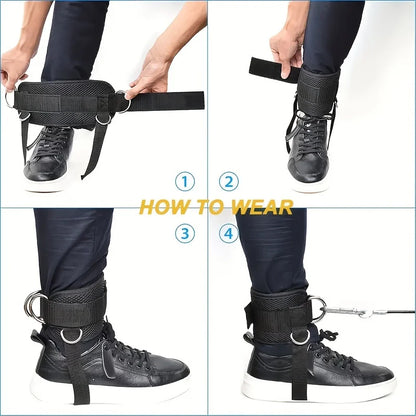 1 2
HOW TO WEAR
3 4