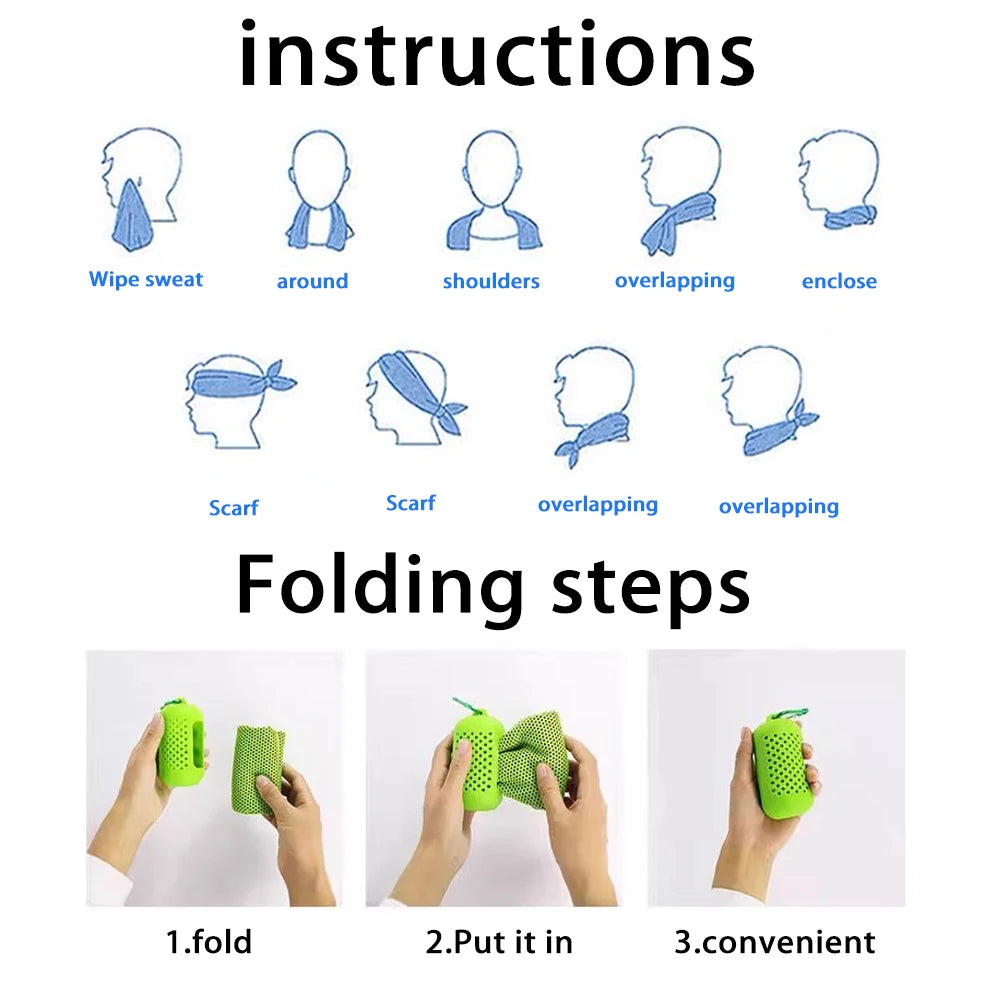 instructions

Wipe sweat
around
shoulders
overlapping
enclose

Scarf
Scarf
overlapping
overlapping

Folding steps

1.fold
2.Put it in
3.convenient